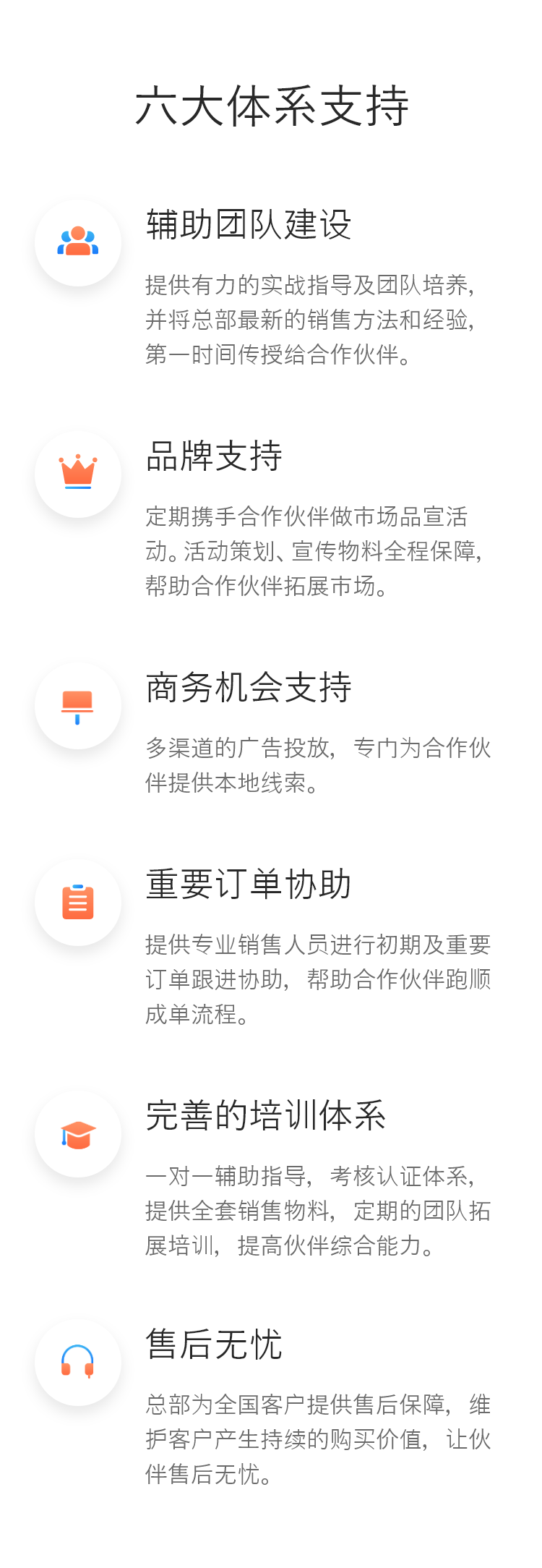 六大体系支持

辅助团队建设

提供有力的实战指导及团队培养，并将总部最新的销售方法和经验，第一时间传授给合作伙伴。

品牌支持

定期携手合作伙伴做市场品宣活动。活动策划、宣传物料全程保障，帮助合作伙伴拓展市场。

商务机会支持

多渠道的广告投放，专门为合作伙伴提供本地线索。

重要订单协助

提供专业销售人员进行初期及重要订单跟进协助，帮助合作伙伴跑顺成单流程。

完善的培训体系

一对一辅助指导，考核认证体系，提供全套销售物料，定期的团队拓展培训，提高伙伴综合能力。

售后无忧

总部为全国客户提供售后保障，维护客户产生持续的购买价值，让伙伴售后无忧。